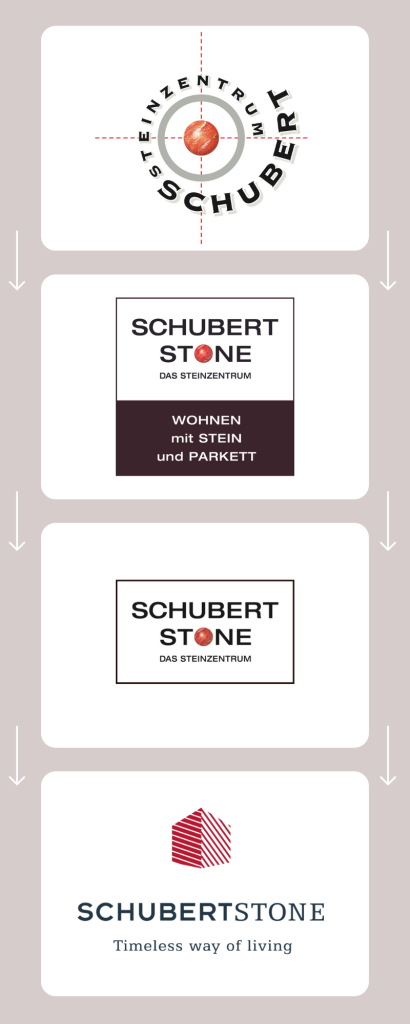 STEINZENTRUM
SCHUBERT

SCHUBERT
STONE
DAS STEINZENTRUM

WOHNEN
mit STEIN
und PARKETT

SCHUBERT
STONE
DAS STEINZENTRUM

SCHUBERTSTONE
Timeless way of living